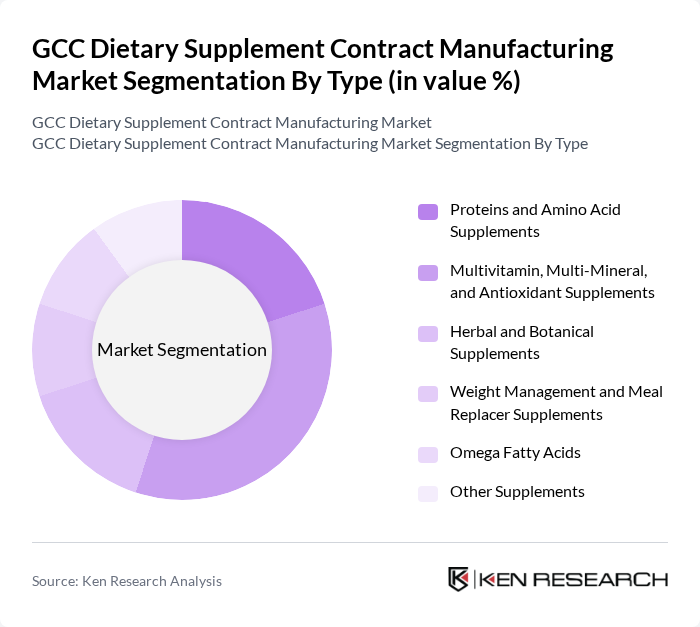 GCC Dietary Supplement Contract Manufacturing Market Segmentation By Type (in value %)

GCC Dietary Supplement Contract Manufacturing Market
GCC Dietary Supplement Contract Manufacturing Market Segmentation By Type

Market Segmentation

Proteins and Amino Acid Supplements

Multivitamin, Multi-Mineral, and Antioxidant Supplements

Herbal and Botanical Supplements

Weight Management and Meal Replacer Supplements

Omega Fatty Acids

Other Supplements

Source: Ken Research Analysis

KEN RESEARCH