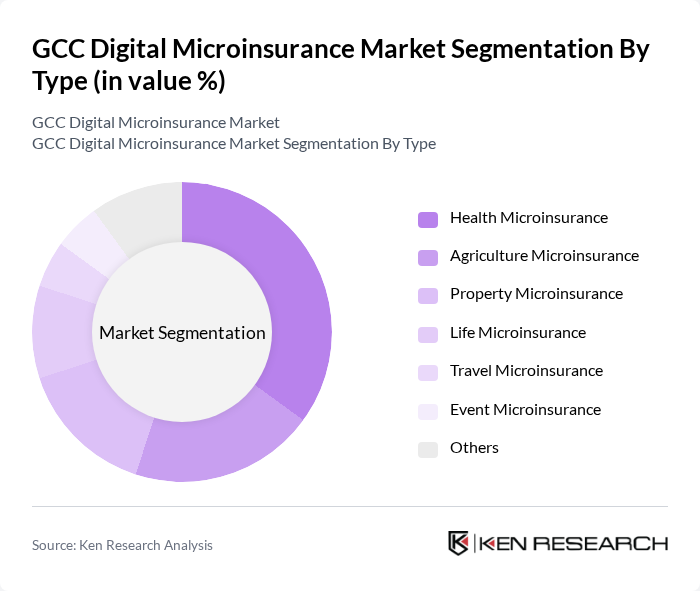 GCC Digital Microinsurance Market Segmentation By Type (in value %)

GCC Digital Microinsurance Market
GCC Digital Microinsurance Market Segmentation By Type

Market Segmentation

Health Microinsurance
Agriculture Microinsurance
Property Microinsurance
Life Microinsurance
Travel Microinsurance
Event Microinsurance
Others

Source: Ken Research Analysis

KEN RESEARCH