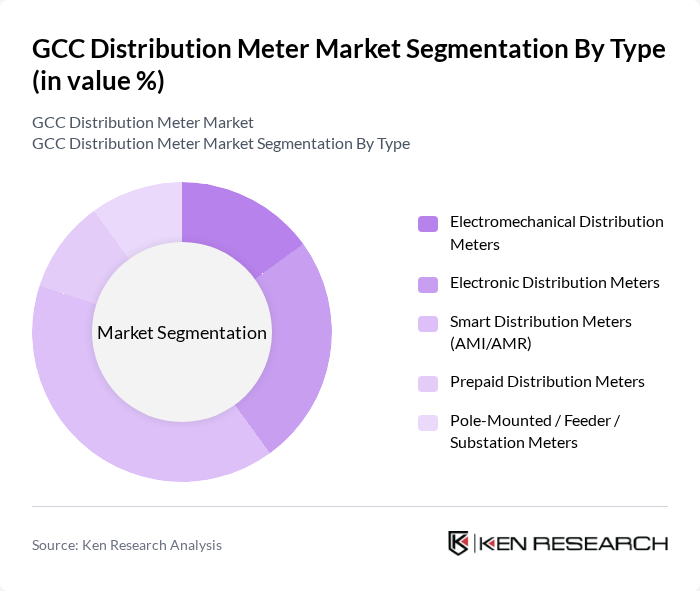 GCC Distribution Meter Market Segmentation By Type (in value %)

GCC Distribution Meter Market
GCC Distribution Meter Market Segmentation By Type

Market Segmentation

Electromechanical Distribution Meters
Electronic Distribution Meters
Smart Distribution Meters (AMI/AMR)
Prepaid Distribution Meters
Pole-Mounted / Feeder / Substation Meters

Source: Ken Research Analysis

KEN RESEARCH