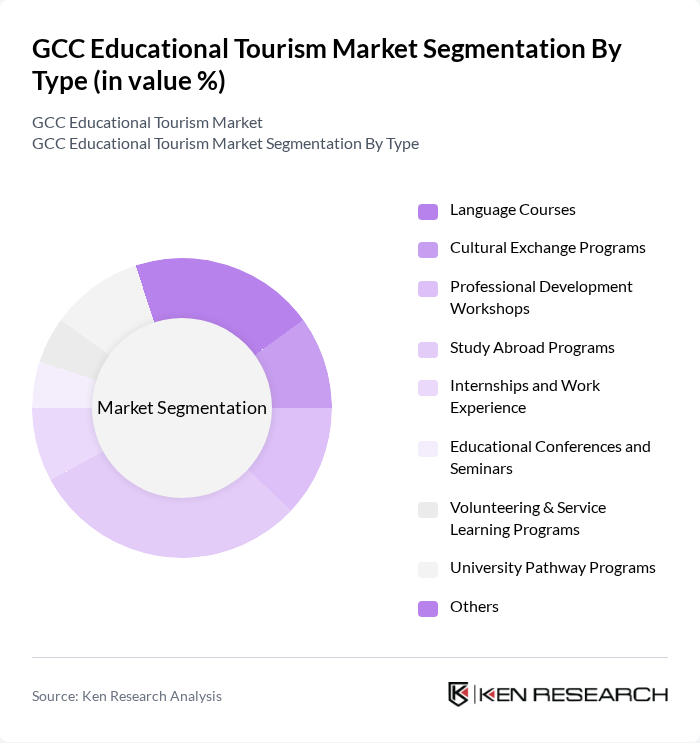 GCC Educational Tourism Market Segmentation By Type (in value %)

GCC Educational Tourism Market
GCC Educational Tourism Market Segmentation By Type

Market Segmentation

Language Courses
Cultural Exchange Programs
Professional Development Workshops
Study Abroad Programs
Internships and Work Experience
Educational Conferences and Seminars
Volunteering & Service Learning Programs
University Pathway Programs
Others

Source: Ken Research Analysis

KEN RESEARCH