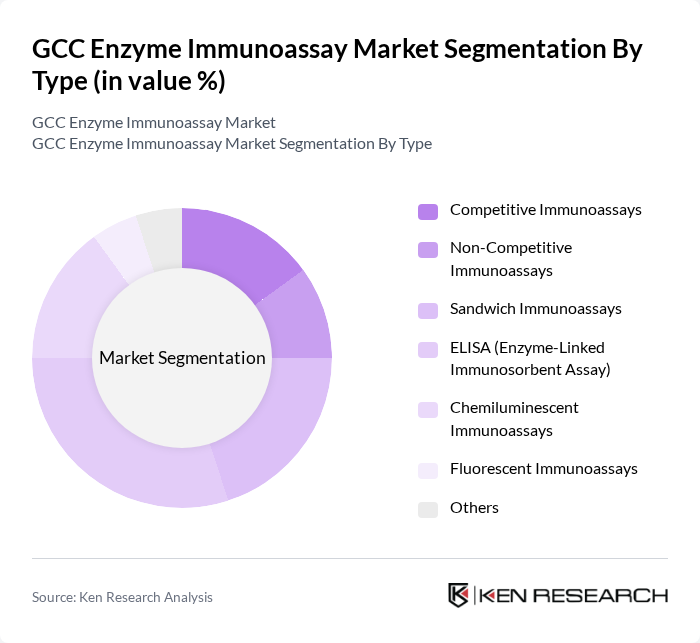 GCC Enzyme Immunoassay Market Segmentation By Type (in value %)

GCC Enzyme Immunoassay Market
GCC Enzyme Immunoassay Market Segmentation By Type

Market Segmentation

Competitive Immunoassays
Non-Competitive Immunoassays
Sandwich Immunoassays
ELISA (Enzyme-Linked Immunosorbent Assay)
Chemiluminescent Immunoassays
Fluorescent Immunoassays
Others

Source: Ken Research Analysis

KEN RESEARCH