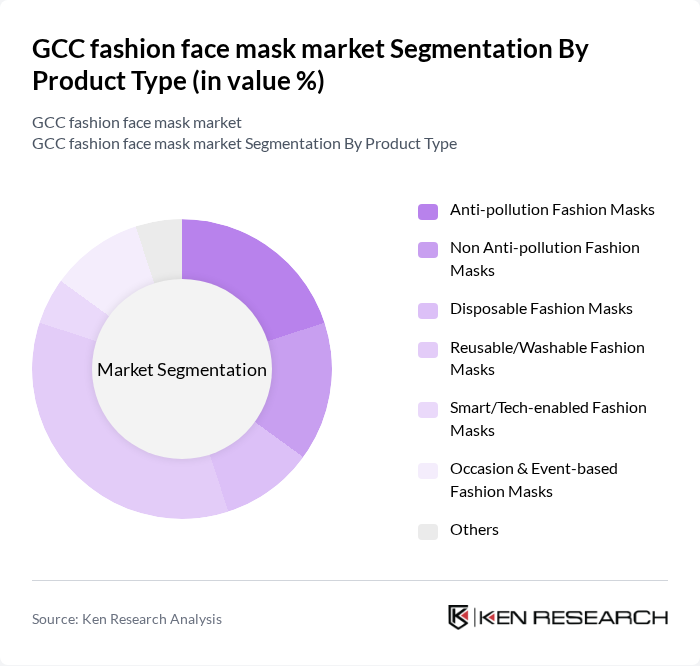 GCC fashion face mask market Segmentation By Product Type (in value %)

GCC fashion face mask market
GCC fashion face mask market Segmentation By Product Type

Market Segmentation

Anti-pollution Fashion Masks
Non Anti-pollution Fashion Masks
Disposable Fashion Masks
Reusable/Washable Fashion Masks
Smart/Tech-enabled Fashion Masks
Occasion & Event-based Fashion Masks
Others

Source: Ken Research Analysis

KEN RESEARCH