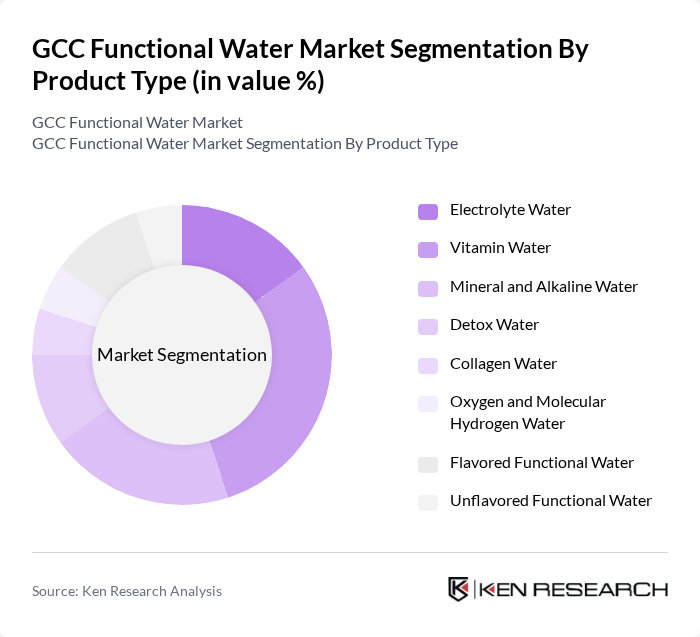 GCC Functional Water Market Segmentation By Product Type (in value %)

GCC Functional Water Market
GCC Functional Water Market Segmentation By Product Type

Market Segmentation

Electrolyte Water
Vitamin Water
Mineral and Alkaline Water
Detox Water
Collagen Water
Oxygen and Molecular Hydrogen Water
Flavored Functional Water
Unflavored Functional Water

Source: Ken Research Analysis

KEN RESEARCH