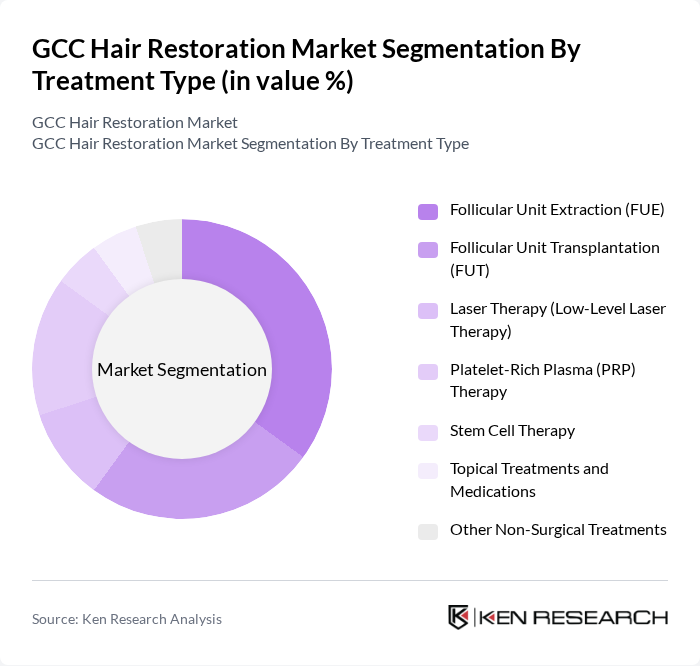 GCC Hair Restoration Market Segmentation By Treatment Type (in value %)

GCC Hair Restoration Market
GCC Hair Restoration Market Segmentation By Treatment Type

Market Segmentation

Follicular Unit Extraction (FUE)
Follicular Unit Transplantation (FUT)
Laser Therapy (Low-Level Laser Therapy)
Platelet-Rich Plasma (PRP) Therapy
Stem Cell Therapy
Topical Treatments and Medications
Other Non-Surgical Treatments

Source: Ken Research Analysis

KEN RESEARCH