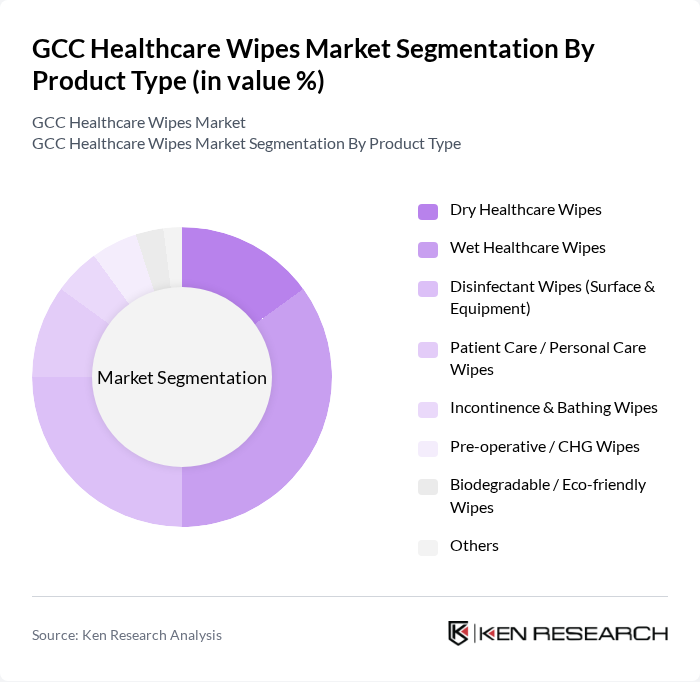 GCC Healthcare Wipes Market Segmentation By Product Type (in value %)

GCC Healthcare Wipes Market
GCC Healthcare Wipes Market Segmentation By Product Type

Market Segmentation

Dry Healthcare Wipes

Wet Healthcare Wipes

Disinfectant Wipes (Surface & Equipment)

Patient Care / Personal Care Wipes

Incontinence & Bathing Wipes

Pre-operative / CHG Wipes

Biodegradable / Eco-friendly Wipes

Others

Source: Ken Research Analysis

KEN RESEARCH