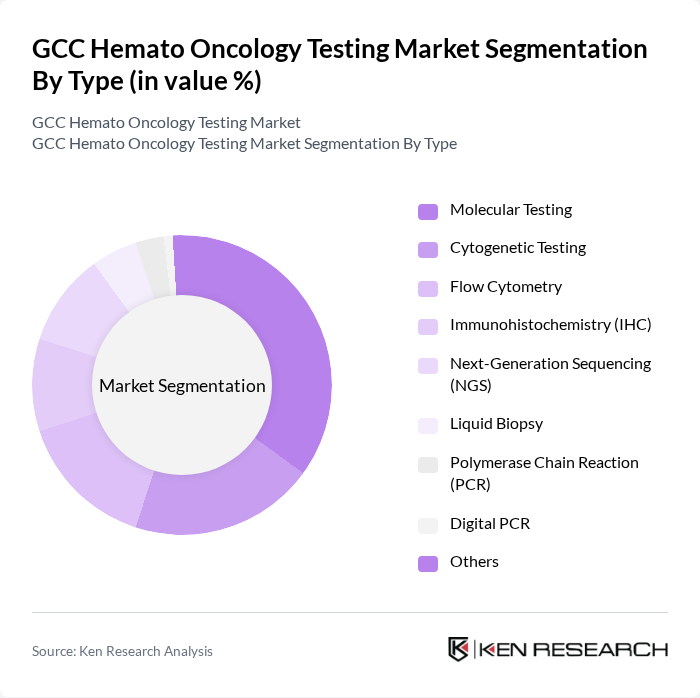 GCC Hemato Oncology Testing Market Segmentation By Type (in value %)

GCC Hemato Oncology Testing Market
GCC Hemato Oncology Testing Market Segmentation By Type

Market Segmentation

Molecular Testing
Cytogenetic Testing
Flow Cytometry
Immunohistochemistry (IHC)
Next-Generation Sequencing (NGS)
Liquid Biopsy
Polymerase Chain Reaction (PCR)
Digital PCR
Others

Source: Ken Research Analysis

KEN RESEARCH