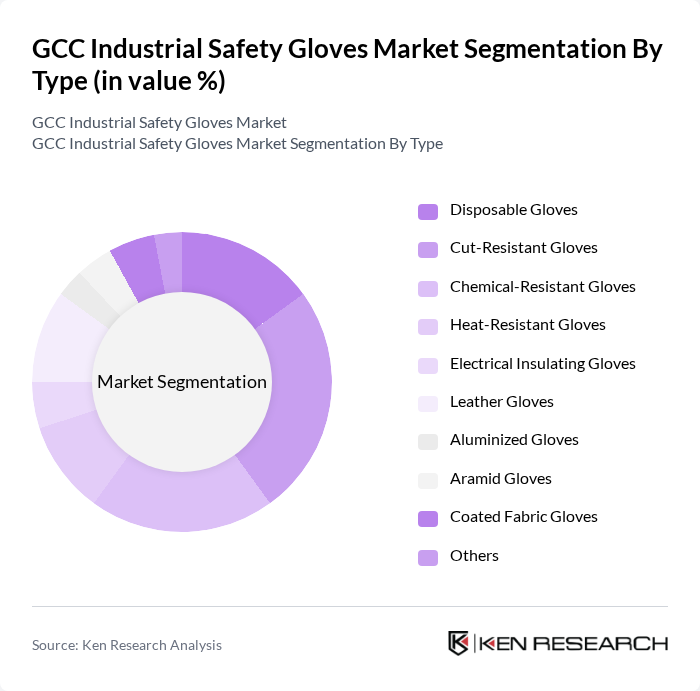 GCC Industrial Safety Gloves Market Segmentation By Type (in value %)

GCC Industrial Safety Gloves Market
GCC Industrial Safety Gloves Market Segmentation By Type

Market Segmentation

Disposable Gloves
Cut-Resistant Gloves
Chemical-Resistant Gloves
Heat-Resistant Gloves
Electrical Insulating Gloves
Leather Gloves
Aluminized Gloves
Aramid Gloves
Coated Fabric Gloves
Others

Source: Ken Research Analysis

KEN RESEARCH