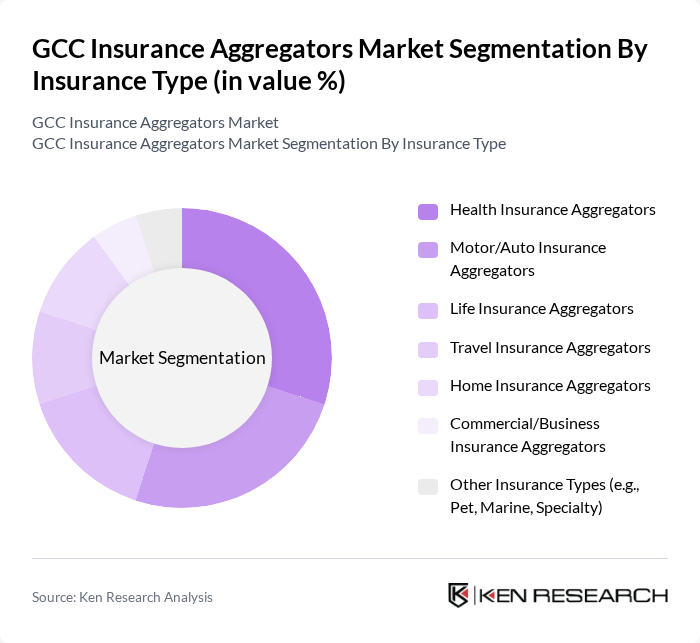 GCC Insurance Aggregators Market Segmentation By Insurance Type (in value %)

GCC Insurance Aggregators Market
GCC Insurance Aggregators Market Segmentation By Insurance Type

Market Segmentation

Health Insurance Aggregators
Motor/Auto Insurance Aggregators
Life Insurance Aggregators
Travel Insurance Aggregators
Home Insurance Aggregators
Commercial/Business Insurance Aggregators
Other Insurance Types (e.g., Pet, Marine, Specialty)

Source: Ken Research Analysis

KEN RESEARCH