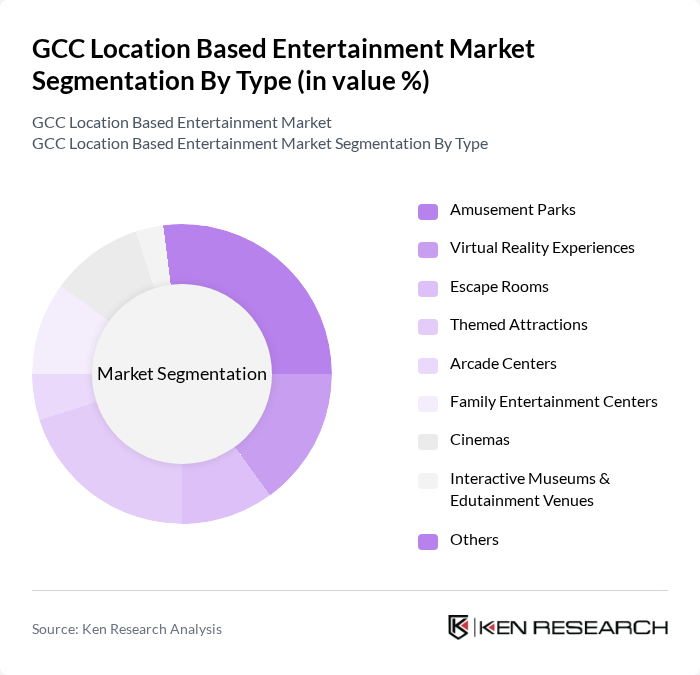 GCC Location Based Entertainment Market Segmentation By Type (in value %)

GCC Location Based Entertainment Market
GCC Location Based Entertainment Market Segmentation By Type

Market Segmentation

Amusement Parks
Virtual Reality Experiences
Escape Rooms
Themed Attractions
Arcade Centers
Family Entertainment Centers
Cinemas
Interactive Museums & Edutainment Venues
Others

Source: Ken Research Analysis

KEN RESEARCH