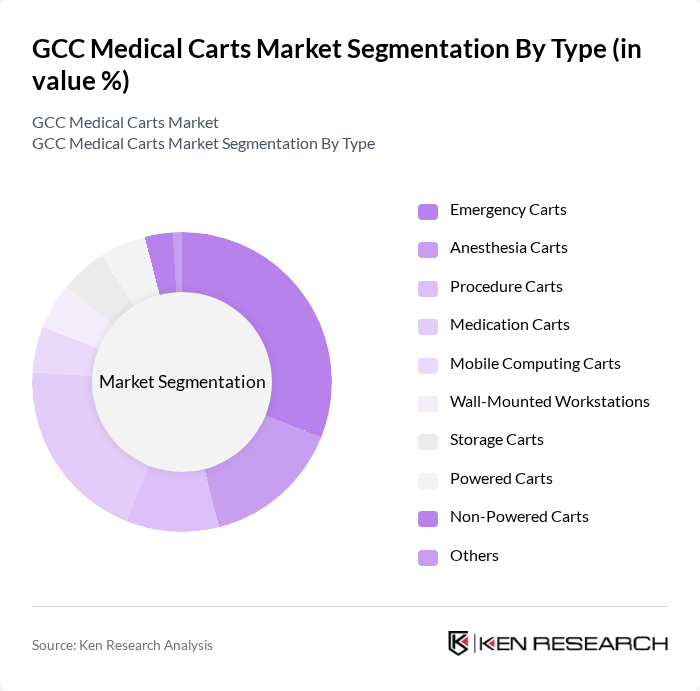 GCC Medical Carts Market Segmentation By Type (in value %)

GCC Medical Carts Market
GCC Medical Carts Market Segmentation By Type

Market Segmentation

Emergency Carts
Anesthesia Carts
Procedure Carts
Medication Carts
Mobile Computing Carts
Wall-Mounted Workstations
Storage Carts
Powered Carts
Non-Powered Carts
Others

Source: Ken Research Analysis

KEN RESEARCH