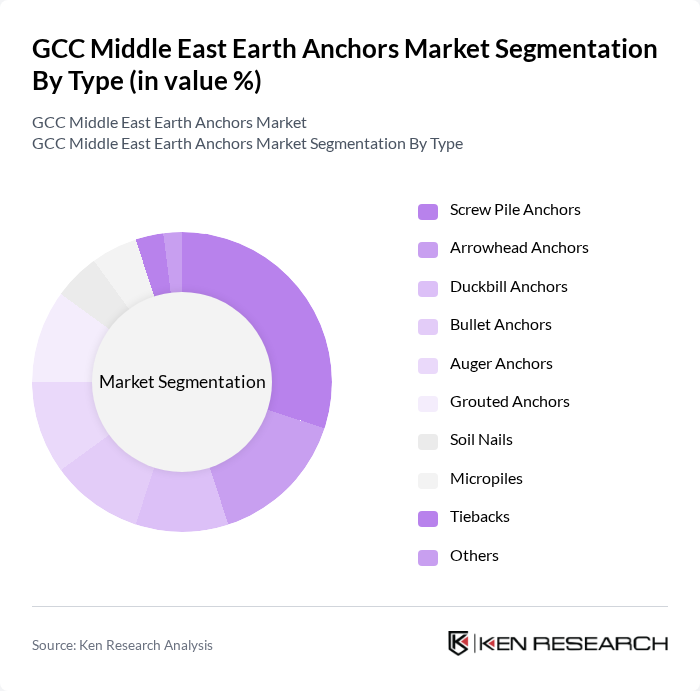 GCC Middle East Earth Anchors Market Segmentation By Type (in value %)

GCC Middle East Earth Anchors Market
GCC Middle East Earth Anchors Market Segmentation By Type

Market Segmentation

Screw Pile Anchors
Arrowhead Anchors
Duckbill Anchors
Bullet Anchors
Auger Anchors
Grouted Anchors
Soil Nails
Micropiles
Tiebacks
Others

Source: Ken Research Analysis

KEN RESEARCH