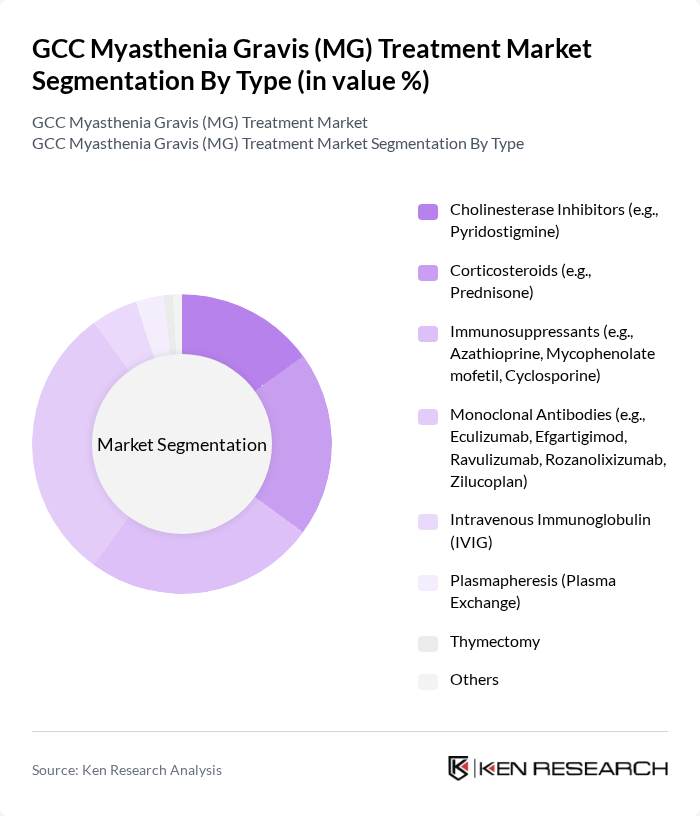 GCC Myasthenia Gravis (MG) Treatment Market Segmentation By Type (in value %)

GCC Myasthenia Gravis (MG) Treatment Market
GCC Myasthenia Gravis (MG) Treatment Market Segmentation By Type

Market Segmentation

Cholinesterase Inhibitors (e.g., Pyridostigmine)

Corticosteroids (e.g., Prednisone)

Immunosuppressants (e.g., Azathioprine, Mycophenolate mofetil, Cyclosporine)

Monoclonal Antibodies (e.g., Eculizumab, Efgartigimod, Ravulizumab, Rozanolixizumab, Zilucoplan)

Intravenous Immunoglobulin (IVIG)

Plasmapheresis (Plasma Exchange)

Thymectomy

Others

Source: Ken Research Analysis

KEN RESEARCH