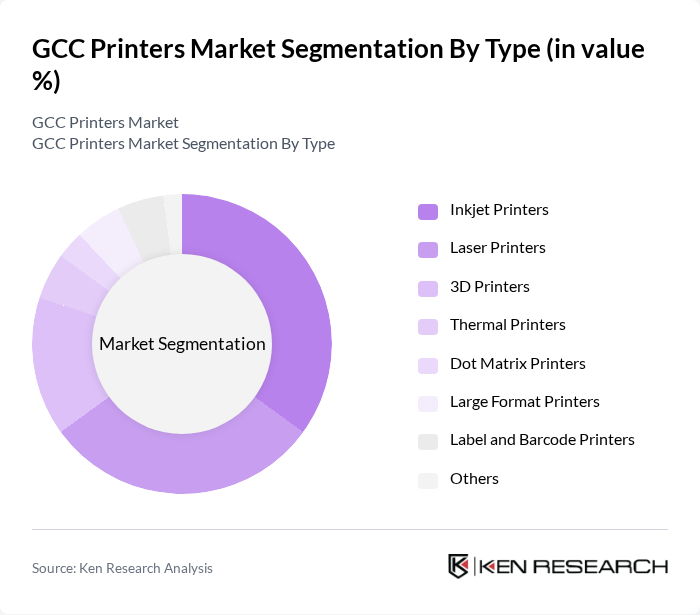 GCC Printers Market Segmentation By Type (in value %)

GCC Printers Market
GCC Printers Market Segmentation By Type

Market Segmentation

Inkjet Printers
Laser Printers
3D Printers
Thermal Printers
Dot Matrix Printers
Large Format Printers
Label and Barcode Printers
Others

Source: Ken Research Analysis

KEN RESEARCH