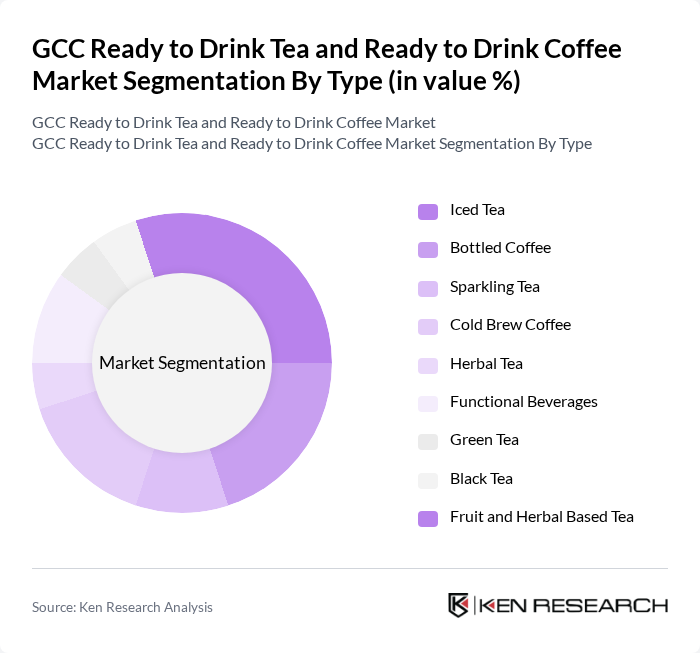 GCC Ready to Drink Tea and Ready to Drink Coffee Market Segmentation By Type (in value %)

GCC Ready to Drink Tea and Ready to Drink Coffee Market
GCC Ready to Drink Tea and Ready to Drink Coffee Market Segmentation By Type

Market Segmentation

Iced Tea
Bottled Coffee
Sparkling Tea
Cold Brew Coffee
Herbal Tea
Functional Beverages
Green Tea
Black Tea
Fruit and Herbal Based Tea

Source: Ken Research Analysis

KEN RESEARCH