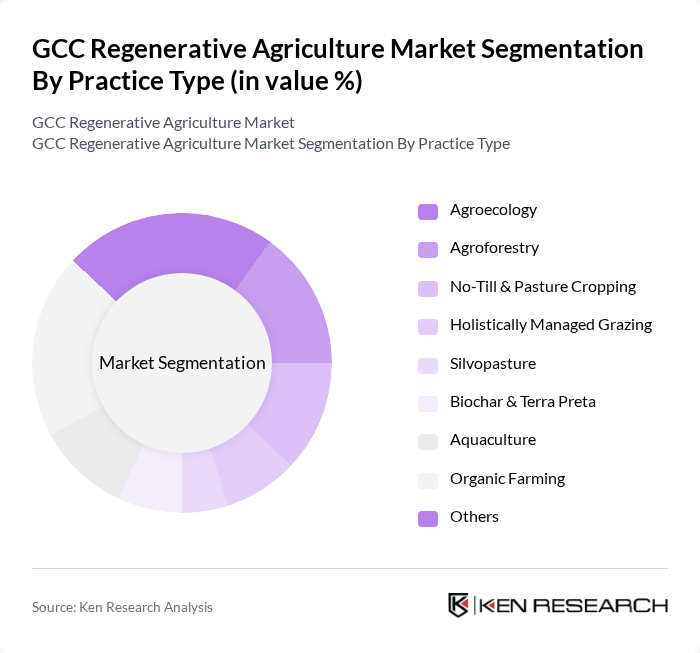 GCC Regenerative Agriculture Market Segmentation By Practice Type (in value %)

GCC Regenerative Agriculture Market
GCC Regenerative Agriculture Market Segmentation By Practice Type

Market Segmentation

Agroecology
Agroforestry
No-Till & Pasture Cropping
Holistically Managed Grazing
Silvopasture
Biochar & Terra Preta
Aquaculture
Organic Farming
Others

Source: Ken Research Analysis

KEN RESEARCH