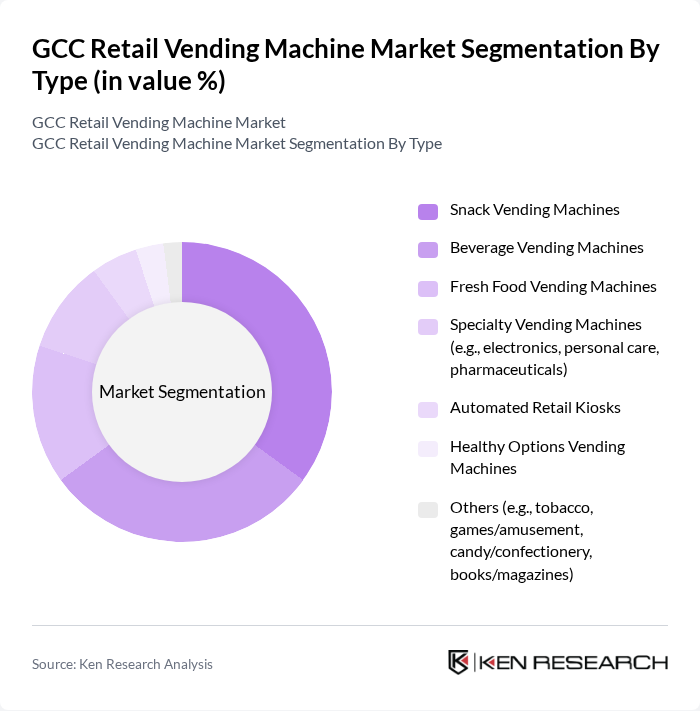 GCC Retail Vending Machine Market Segmentation By Type (in value %)

GCC Retail Vending Machine Market
GCC Retail Vending Machine Market Segmentation By Type

Market Segmentation

Snack Vending Machines

Beverage Vending Machines

Fresh Food Vending Machines

Specialty Vending Machines (e.g., electronics, personal care, pharmaceuticals)

Automated Retail Kiosks

Healthy Options Vending Machines

Others (e.g., tobacco, games/amusement, candy/confectionery, books/magazines)

Source: Ken Research Analysis

KEN RESEARCH