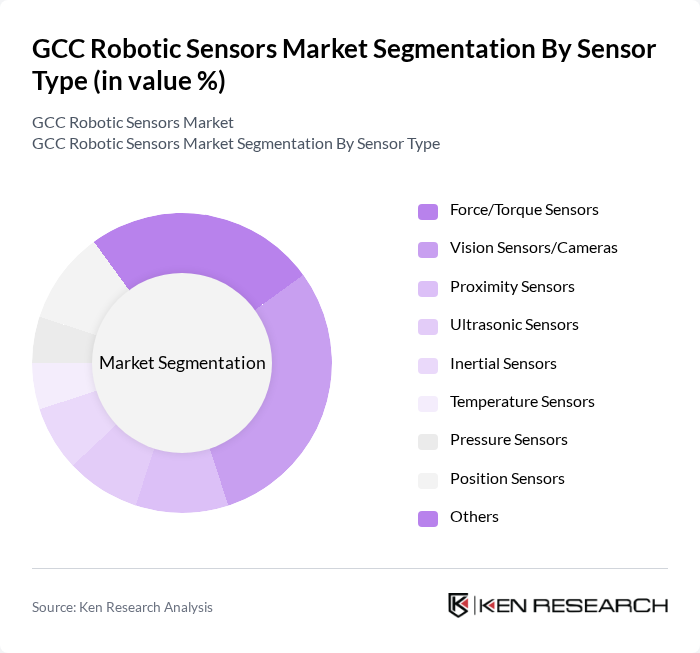 GCC Robotic Sensors Market Segmentation By Sensor Type (in value %)

GCC Robotic Sensors Market
GCC Robotic Sensors Market Segmentation By Sensor Type

Market Segmentation

Force/Torque Sensors
Vision Sensors/Cameras
Proximity Sensors
Ultrasonic Sensors
Inertial Sensors
Temperature Sensors
Pressure Sensors
Position Sensors
Others

Source: Ken Research Analysis

KEN RESEARCH