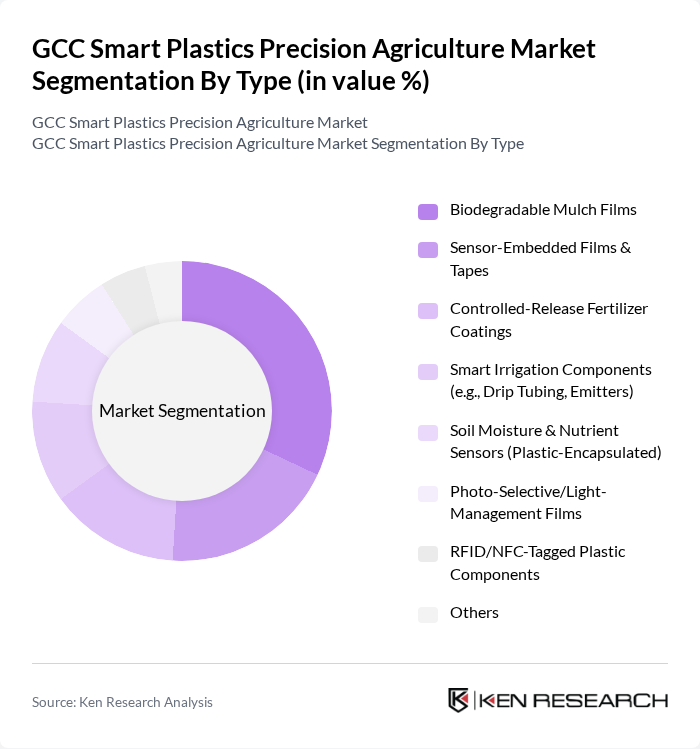 GCC Smart Plastics Precision Agriculture Market Segmentation By Type (in value %)

GCC Smart Plastics Precision Agriculture Market
GCC Smart Plastics Precision Agriculture Market Segmentation By Type

Market Segmentation

Biodegradable Mulch Films
Sensor-Embedded Films & Tapes
Controlled-Release Fertilizer Coatings
Smart Irrigation Components (e.g., Drip Tubing, Emitters)
Soil Moisture & Nutrient Sensors (Plastic-Encapsulated)
Photo-Selective/Light-Management Films
RFID/NFC-Tagged Plastic Components
Others

Source: Ken Research Analysis

KEN RESEARCH