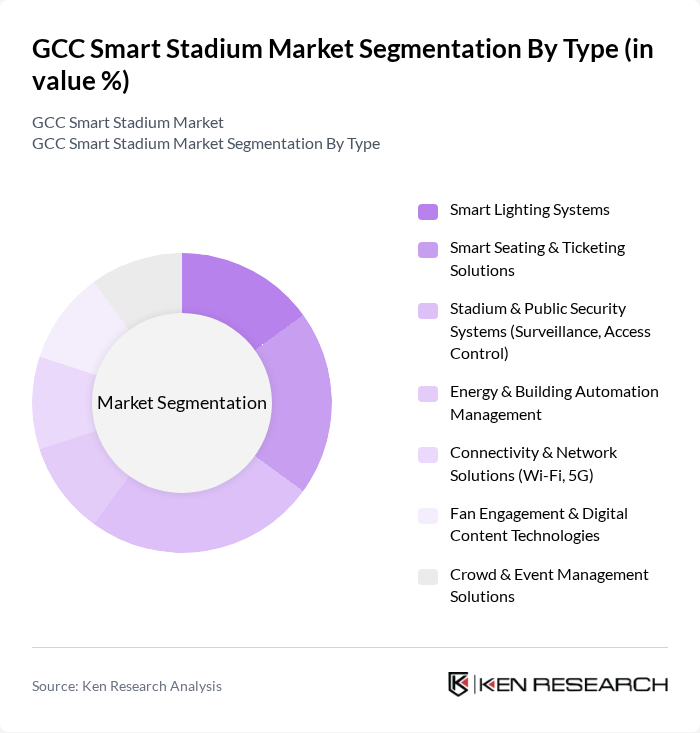 GCC Smart Stadium Market Segmentation By Type (in value %)

GCC Smart Stadium Market
GCC Smart Stadium Market Segmentation By Type

Market Segmentation

Smart Lighting Systems

Smart Seating & Ticketing Solutions

Stadium & Public Security Systems (Surveillance, Access Control)

Energy & Building Automation Management

Connectivity & Network Solutions (Wi-Fi, 5G)

Fan Engagement & Digital Content Technologies

Crowd & Event Management Solutions

Source: Ken Research Analysis

KEN RESEARCH