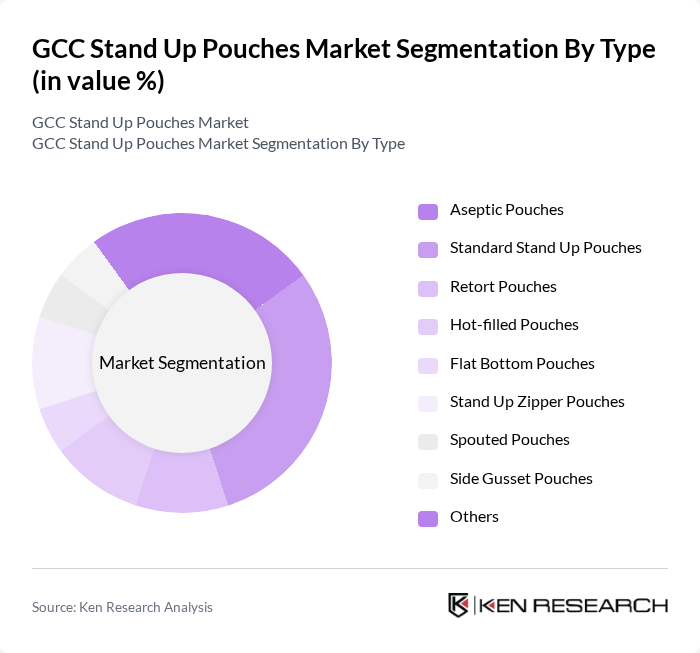 GCC Stand Up Pouches Market Segmentation By Type (in value %)

GCC Stand Up Pouches Market
GCC Stand Up Pouches Market Segmentation By Type

Market Segmentation

Aseptic Pouches
Standard Stand Up Pouches
Retort Pouches
Hot-filled Pouches
Flat Bottom Pouches
Stand Up Zipper Pouches
Spouted Pouches
Side Gusset Pouches
Others

Source: Ken Research Analysis

KEN RESEARCH