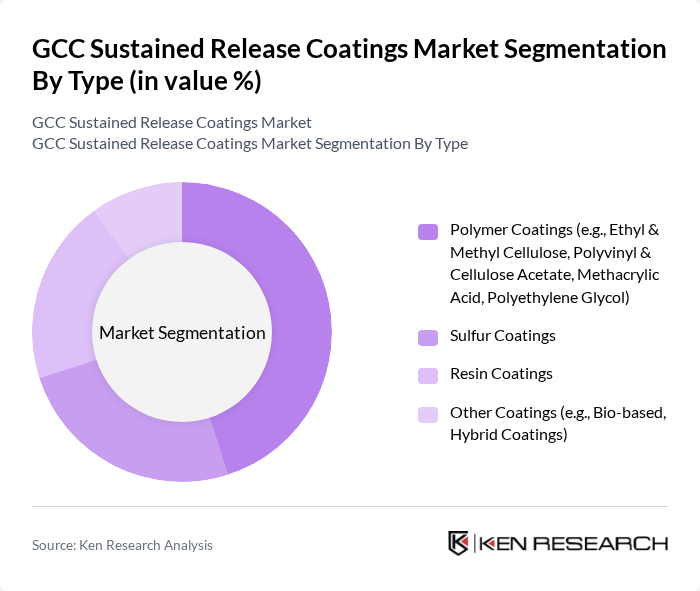 GCC Sustained Release Coatings Market Segmentation By Type (in value %)

GCC Sustained Release Coatings Market
GCC Sustained Release Coatings Market Segmentation By Type

Market Segmentation

Polymer Coatings (e.g., Ethyl & Methyl Cellulose, Polyvinyl & Cellulose Acetate, Methacrylic Acid, Polyethylene Glycol)

Sulfur Coatings

Resin Coatings

Other Coatings (e.g., Bio-based, Hybrid Coatings)

Source: Ken Research Analysis

KEN RESEARCH