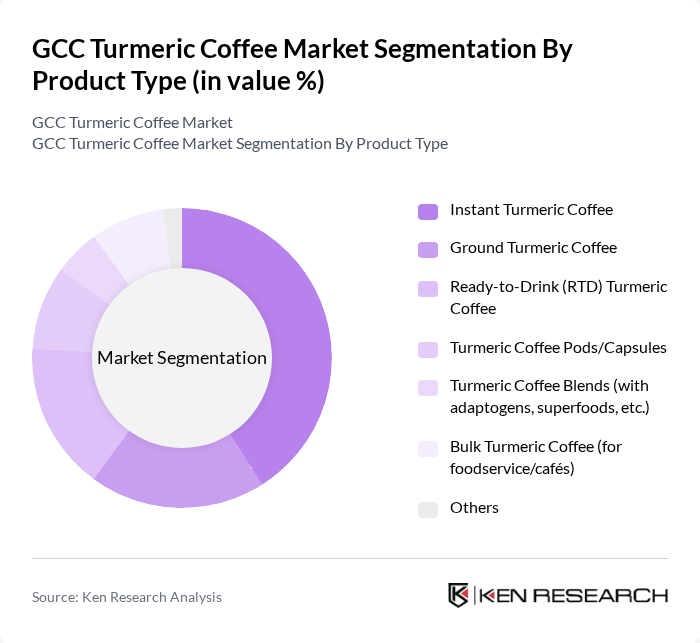 GCC Turmeric Coffee Market Segmentation By Product Type (in value %)

GCC Turmeric Coffee Market
GCC Turmeric Coffee Market Segmentation By Product Type

Market Segmentation

Instant Turmeric Coffee

Ground Turmeric Coffee

Ready-to-Drink (RTD) Turmeric Coffee

Turmeric Coffee Pods/Capsules

Turmeric Coffee Blends (with adaptogens, superfoods, etc.)

Bulk Turmeric Coffee (for foodservice/cafés)

Others

Source: Ken Research Analysis

KEN RESEARCH