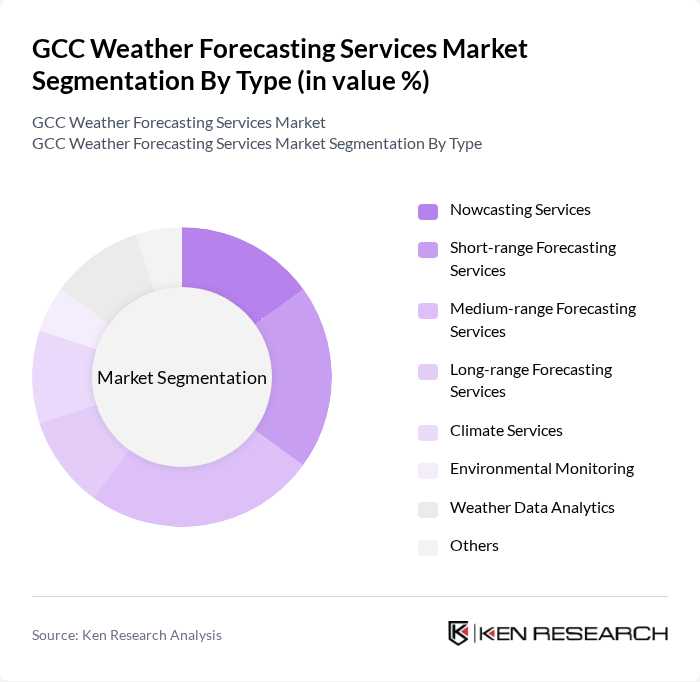 GCC Weather Forecasting Services Market Segmentation By Type (in value %)

GCC Weather Forecasting Services Market
GCC Weather Forecasting Services Market Segmentation By Type

Market Segmentation

Nowcasting Services
Short-range Forecasting Services
Medium-range Forecasting Services
Long-range Forecasting Services
Climate Services
Environmental Monitoring
Weather Data Analytics
Others

Source: Ken Research Analysis

KEN RESEARCH