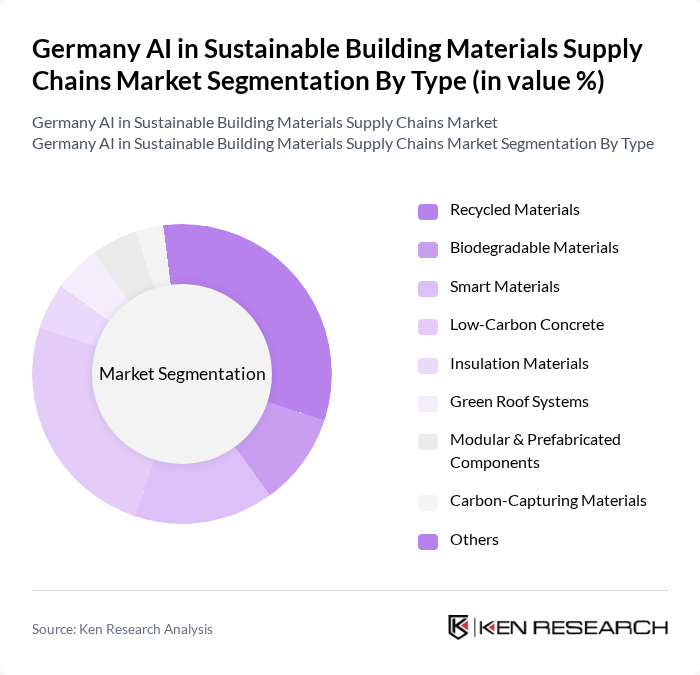 Germany AI in Sustainable Building Materials Supply Chains Market Segmentation By Type (in value %)

Germany AI in Sustainable Building Materials Supply Chains Market
Germany AI in Sustainable Building Materials Supply Chains Market Segmentation By Type

Market Segmentation

Recycled Materials
Biodegradable Materials
Smart Materials
Low-Carbon Concrete
Insulation Materials
Green Roof Systems
Modular & Prefabricated Components
Carbon-Capturing Materials
Others

Source: Ken Research Analysis

KEN RESEARCH