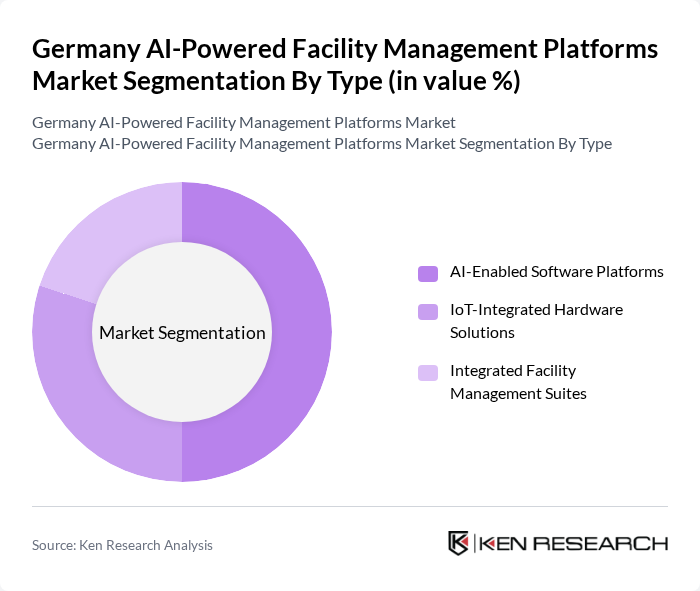 Germany AI-Powered Facility Management Platforms Market Segmentation By Type (in value %)

Germany AI-Powered Facility Management Platforms Market
Germany AI-Powered Facility Management Platforms Market Segmentation By Type

Market Segmentation

AI-Enabled Software Platforms

IoT-Integrated Hardware Solutions

Integrated Facility Management Suites

Source: Ken Research Analysis

KEN RESEARCH