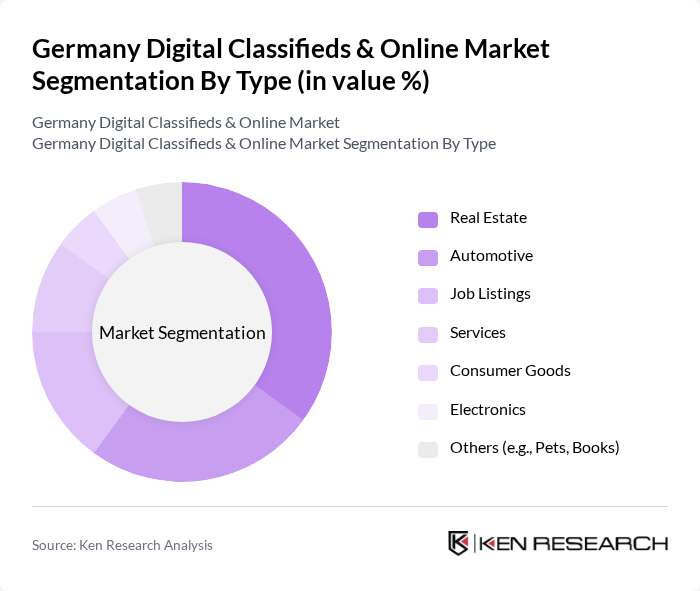 Germany Digital Classifieds & Online Market Segmentation By Type (in value %)

Germany Digital Classifieds & Online Market
Germany Digital Classifieds & Online Market Segmentation By Type

Market Segmentation

Real Estate
Automotive
Job Listings
Services
Consumer Goods
Electronics
Others (e.g., Pets, Books)

Source: Ken Research Analysis

KEN RESEARCH