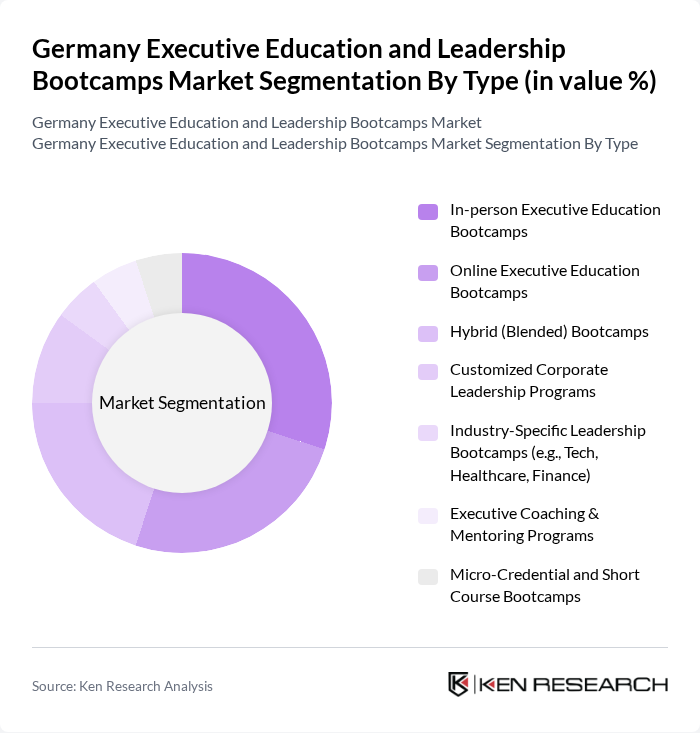 Germany Executive Education and Leadership Bootcamps Market Segmentation By Type (in value %)

Germany Executive Education and Leadership Bootcamps Market
Germany Executive Education and Leadership Bootcamps Market Segmentation By Type

Market Segmentation

In-person Executive Education Bootcamps

Online Executive Education Bootcamps

Hybrid (Blended) Bootcamps

Customized Corporate Leadership Programs

Industry-Specific Leadership Bootcamps (e.g., Tech, Healthcare, Finance)

Executive Coaching & Mentoring Programs

Micro-Credential and Short Course Bootcamps

Source: Ken Research Analysis

KEN RESEARCH