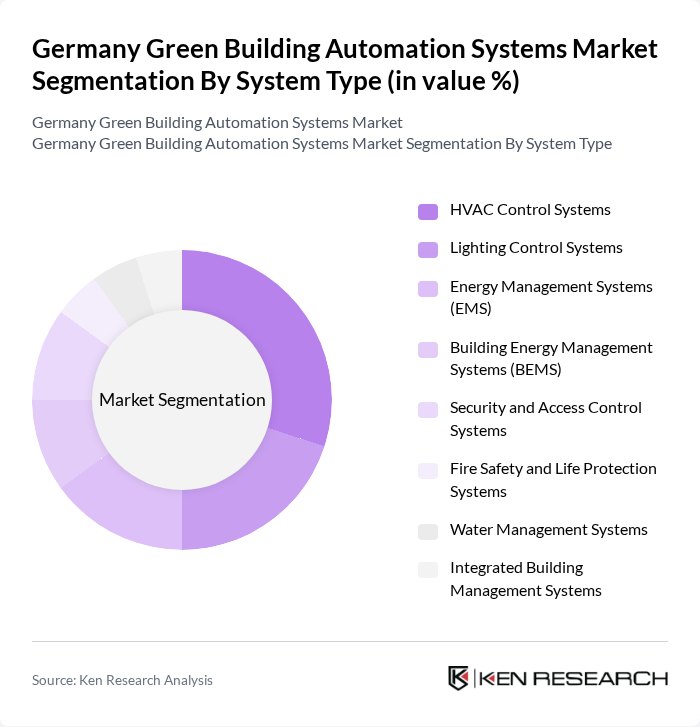 Germany Green Building Automation Systems Market Segmentation By System Type (in value %)

Germany Green Building Automation Systems Market
Germany Green Building Automation Systems Market Segmentation By System Type

Market Segmentation

HVAC Control Systems
Lighting Control Systems
Energy Management Systems (EMS)
Building Energy Management Systems (BEMS)
Security and Access Control Systems
Fire Safety and Life Protection Systems
Water Management Systems
Integrated Building Management Systems

Source: Ken Research Analysis

KEN RESEARCH