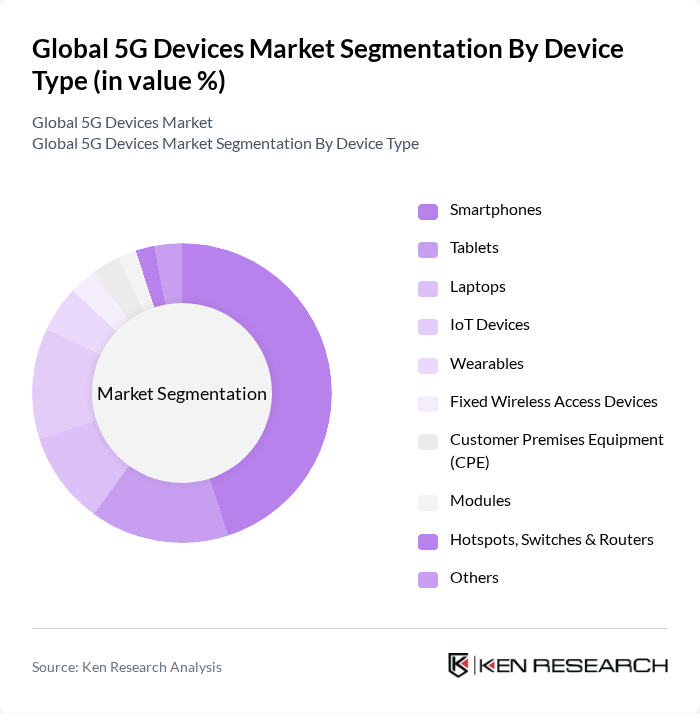 Global 5G Devices Market Segmentation By Device Type (in value %)

Global 5G Devices Market
Global 5G Devices Market Segmentation By Device Type

Market Segmentation

Smartphones
Tablets
Laptops
IoT Devices
Wearables
Fixed Wireless Access Devices
Customer Premises Equipment (CPE)
Modules
Hotspots, Switches & Routers
Others

Source: Ken Research Analysis

KEN RESEARCH