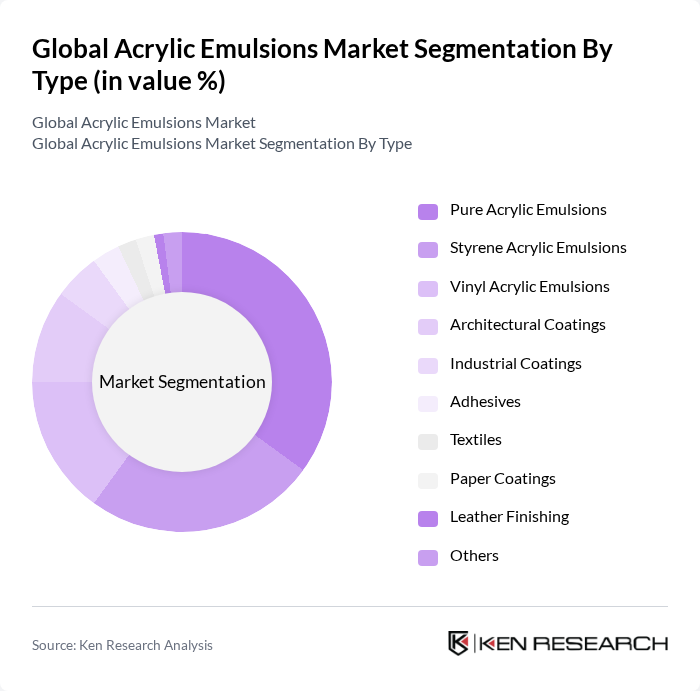 Global Acrylic Emulsions Market Segmentation By Type (in value %)

Global Acrylic Emulsions Market
Global Acrylic Emulsions Market Segmentation By Type

Market Segmentation

Pure Acrylic Emulsions
Styrene Acrylic Emulsions
Vinyl Acrylic Emulsions
Architectural Coatings
Industrial Coatings
Adhesives
Textiles
Paper Coatings
Leather Finishing
Others

Source: Ken Research Analysis

KEN RESEARCH