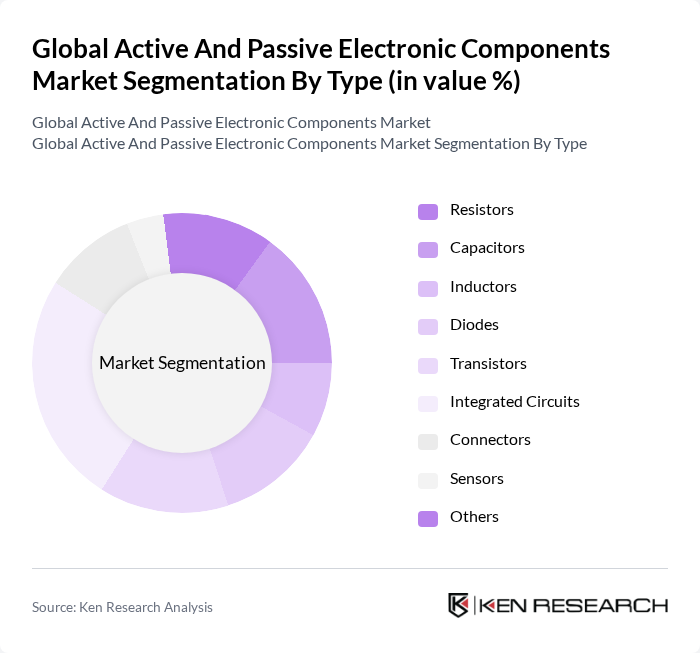 Global Active And Passive Electronic Components Market Segmentation By Type (in value %)

Global Active And Passive Electronic Components Market
Global Active And Passive Electronic Components Market Segmentation By Type

Market Segmentation

Resistors
Capacitors
Inductors
Diodes
Transistors
Integrated Circuits
Connectors
Sensors
Others

Source: Ken Research Analysis

KEN RESEARCH