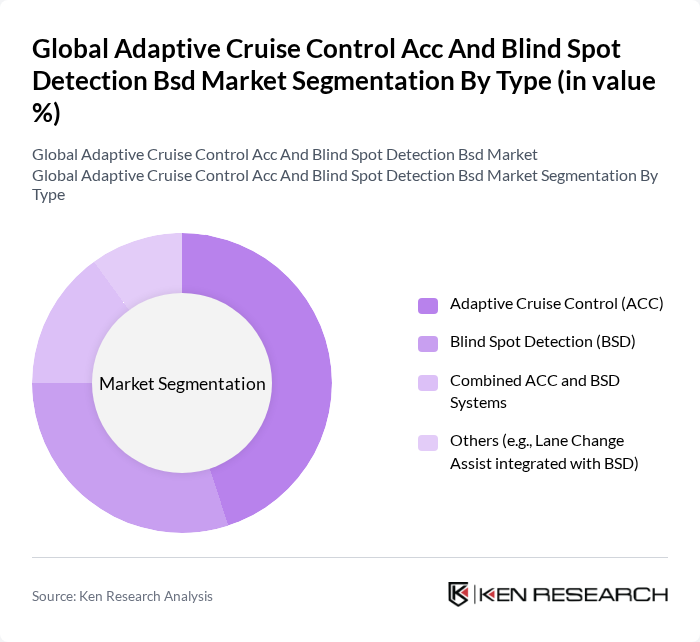 Global Adaptive Cruise Control Acc And Blind Spot Detection Bsd Market Segmentation By Type (in value %)

Global Adaptive Cruise Control Acc And Blind Spot Detection Bsd Market
Global Adaptive Cruise Control Acc And Blind Spot Detection Bsd Market Segmentation By Type

Market Segmentation

Adaptive Cruise Control (ACC)
Blind Spot Detection (BSD)
Combined ACC and BSD Systems
Others (e.g., Lane Change Assist integrated with BSD)

Source: Ken Research Analysis

KEN RESEARCH