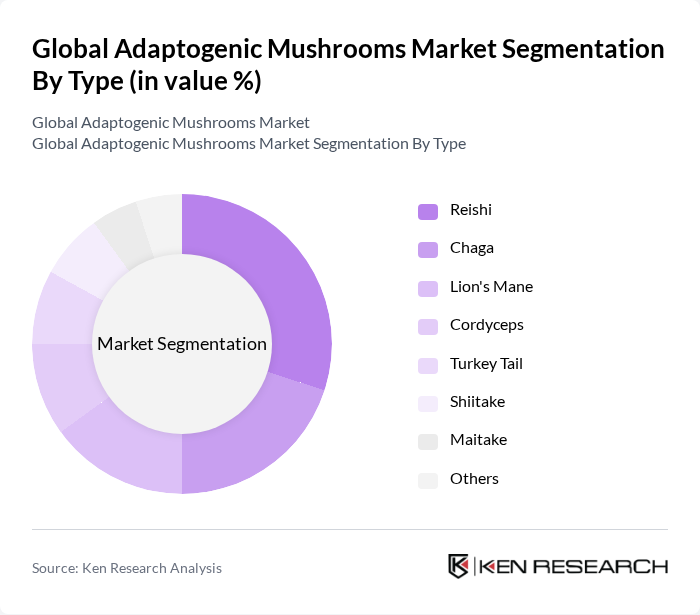 Global Adaptogenic Mushrooms Market Segmentation By Type (in value %)

Global Adaptogenic Mushrooms Market
Global Adaptogenic Mushrooms Market Segmentation By Type

Market Segmentation

Reishi
Chaga
Lion's Mane
Cordyceps
Turkey Tail
Shiitake
Maitake
Others

Source: Ken Research Analysis

KEN RESEARCH