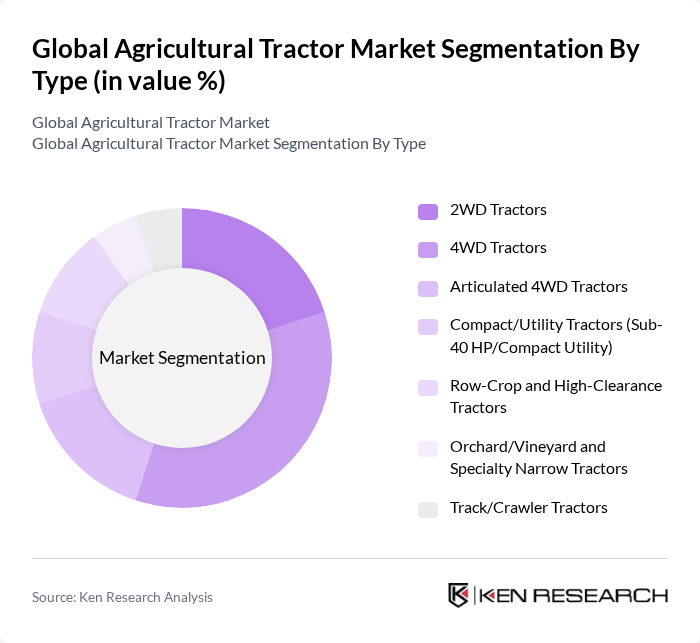 Global Agricultural Tractor Market Segmentation By Type (in value %)

Global Agricultural Tractor Market
Global Agricultural Tractor Market Segmentation By Type

Market Segmentation

2WD Tractors

4WD Tractors

Articulated 4WD Tractors

Compact/Utility Tractors (Sub-40 HP/Compact Utility)

Row-Crop and High-Clearance Tractors

Orchard/Vineyard and Specialty Narrow Tractors

Track/Crawler Tractors

Source: Ken Research Analysis

KEN RESEARCH