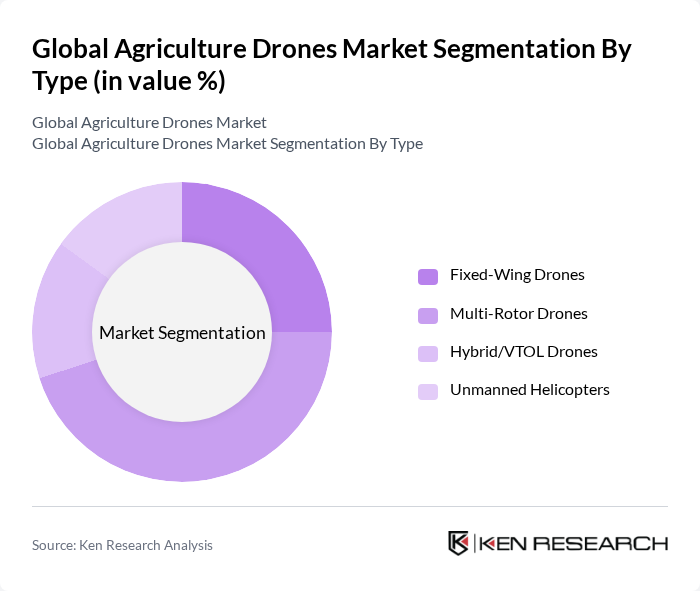 Global Agriculture Drones Market Segmentation By Type (in value %)

Global Agriculture Drones Market
Global Agriculture Drones Market Segmentation By Type

Market Segmentation

Fixed-Wing Drones
Multi-Rotor Drones
Hybrid/VTOL Drones
Unmanned Helicopters

Source: Ken Research Analysis

KEN RESEARCH