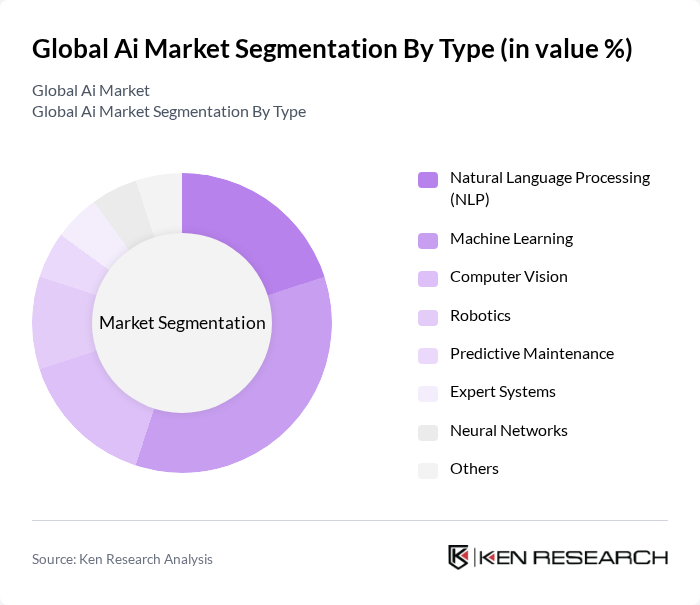 Global Ai Market Segmentation By Type (in value %)

Global Ai Market
Global Ai Market Segmentation By Type

Market Segmentation

Natural Language Processing (NLP)
Machine Learning
Computer Vision
Robotics
Predictive Maintenance
Expert Systems
Neural Networks
Others

Source: Ken Research Analysis

KEN RESEARCH