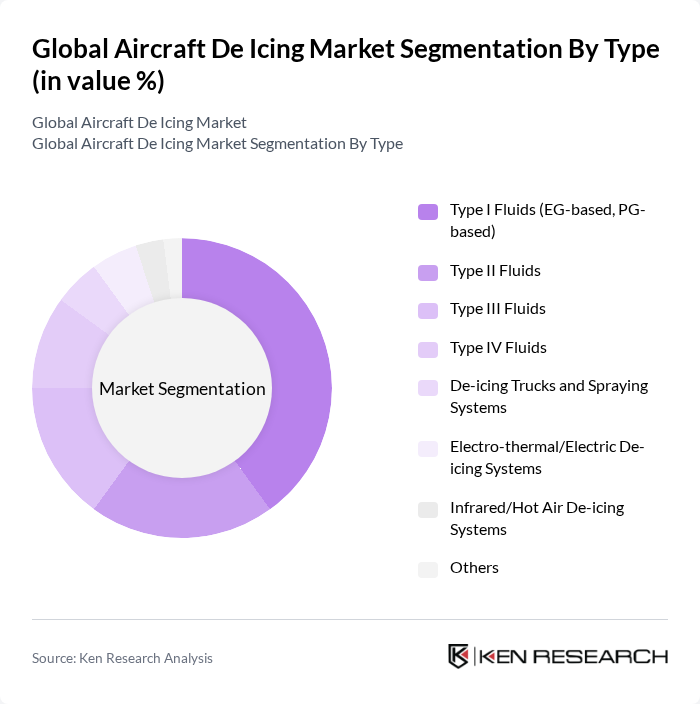 Global Aircraft De Icing Market Segmentation By Type (in value %)

Global Aircraft De Icing Market
Global Aircraft De Icing Market Segmentation By Type

Market Segmentation

Type I Fluids (EG-based, PG-based)

Type II Fluids

Type III Fluids

Type IV Fluids

De-icing Trucks and Spraying Systems

Electro-thermal/Electric De-icing Systems

Infrared/Hot Air De-icing Systems

Others

Source: Ken Research Analysis

KEN RESEARCH