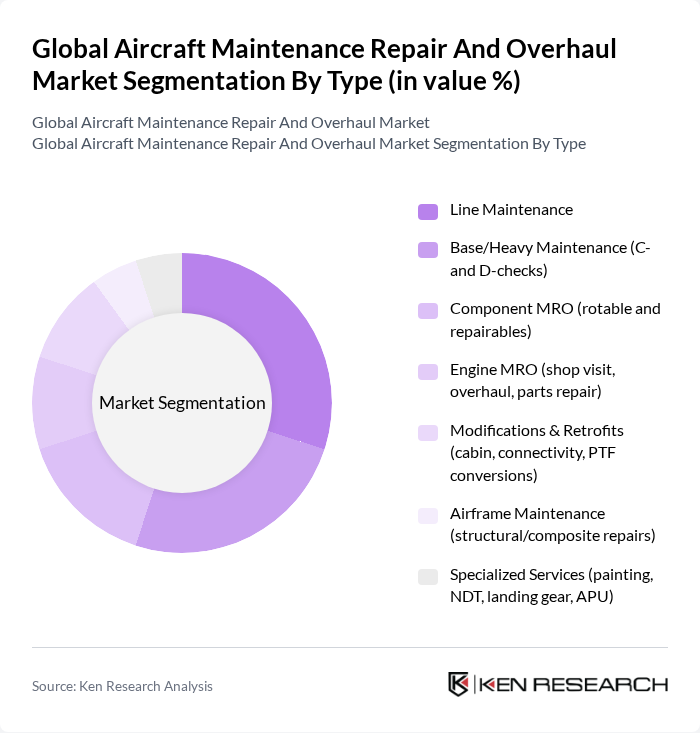 Global Aircraft Maintenance Repair And Overhaul Market Segmentation By Type (in value %)

Global Aircraft Maintenance Repair And Overhaul Market
Global Aircraft Maintenance Repair And Overhaul Market Segmentation By Type

Market Segmentation

Line Maintenance

Base/Heavy Maintenance (C- and D-checks)

Component MRO (rotable and repairables)

Engine MRO (shop visit, overhaul, parts repair)

Modifications & Retrofits (cabin, connectivity, PTF conversions)

Airframe Maintenance (structural/composite repairs)

Specialized Services (painting, NDT, landing gear, APU)

Source: Ken Research Analysis

KEN RESEARCH