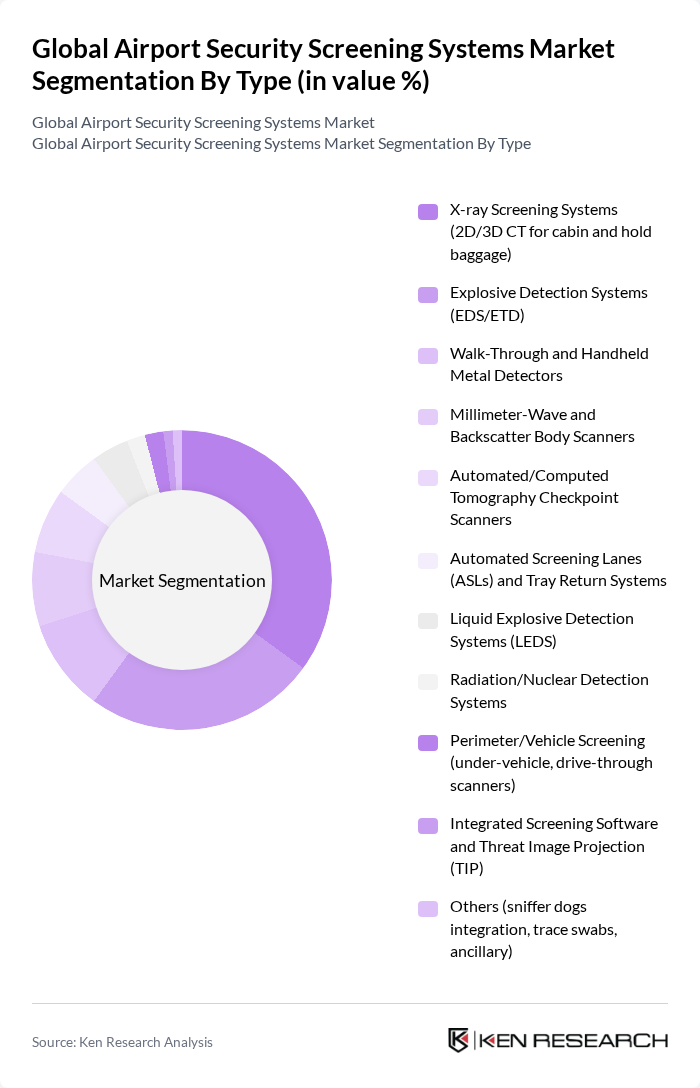 Global Airport Security Screening Systems Market Segmentation By Type (in value %)

Global Airport Security Screening Systems Market
Global Airport Security Screening Systems Market Segmentation By Type

Market Segmentation

X-ray Screening Systems (2D/3D CT for cabin and hold baggage)

Explosive Detection Systems (EDS/ETD)

Walk-Through and Handheld Metal Detectors

Millimeter-Wave and Backscatter Body Scanners

Automated/Computed Tomography Checkpoint Scanners

Automated Screening Lanes (ASLs) and Tray Return Systems

Liquid Explosive Detection Systems (LEDS)

Radiation/Nuclear Detection Systems

Perimeter/Vehicle Screening (under-vehicle, drive-through scanners)

Integrated Screening Software and Threat Image Projection (TIP)

Others (sniffer dogs integration, trace swabs, ancillary)

Source: Ken Research Analysis

KEN RESEARCH