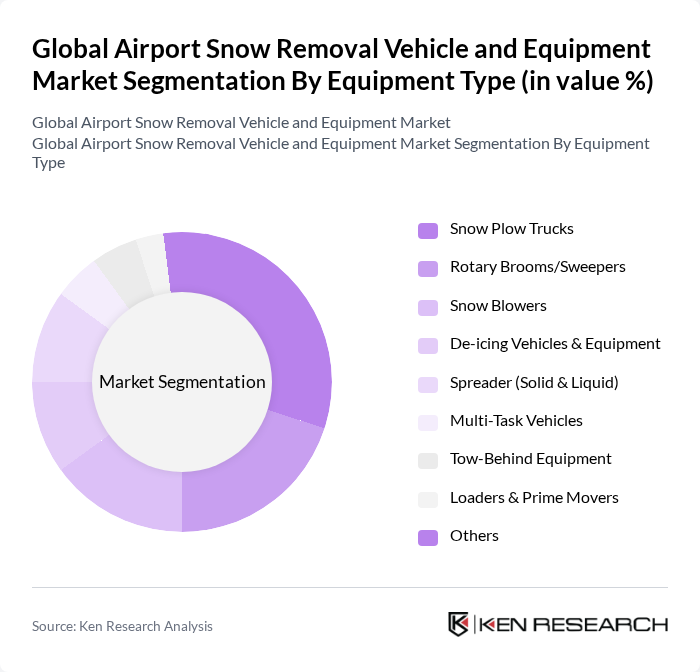 Global Airport Snow Removal Vehicle and Equipment Market Segmentation By Equipment Type (in value %)

Global Airport Snow Removal Vehicle and Equipment Market
Global Airport Snow Removal Vehicle and Equipment Market Segmentation By Equipment Type

Market Segmentation

Snow Plow Trucks
Rotary Brooms/Sweepers
Snow Blowers
De-icing Vehicles & Equipment
Spreader (Solid & Liquid)
Multi-Task Vehicles
Tow-Behind Equipment
Loaders & Prime Movers
Others

Source: Ken Research Analysis

KEN RESEARCH