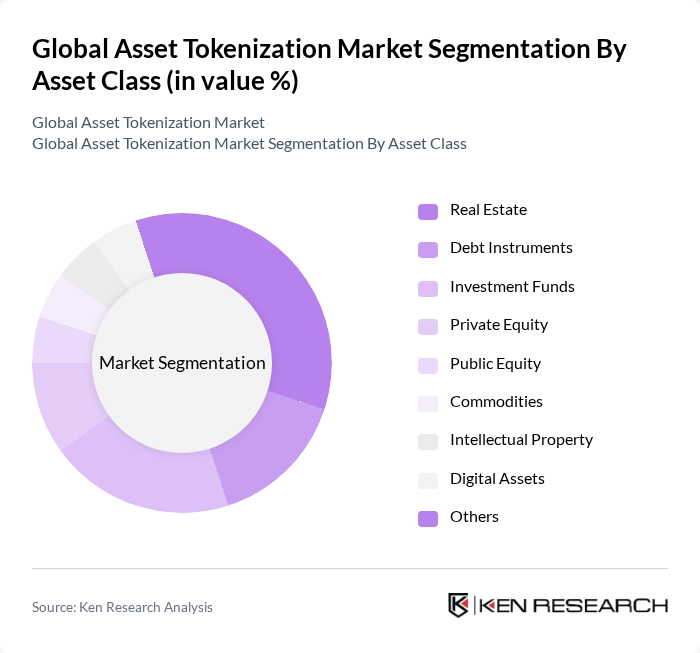 Global Asset Tokenization Market Segmentation By Asset Class (in value %)

Global Asset Tokenization Market
Global Asset Tokenization Market Segmentation By Asset Class

Market Segmentation

Real Estate
Debt Instruments
Investment Funds
Private Equity
Public Equity
Commodities
Intellectual Property
Digital Assets
Others

Source: Ken Research Analysis

KEN RESEARCH