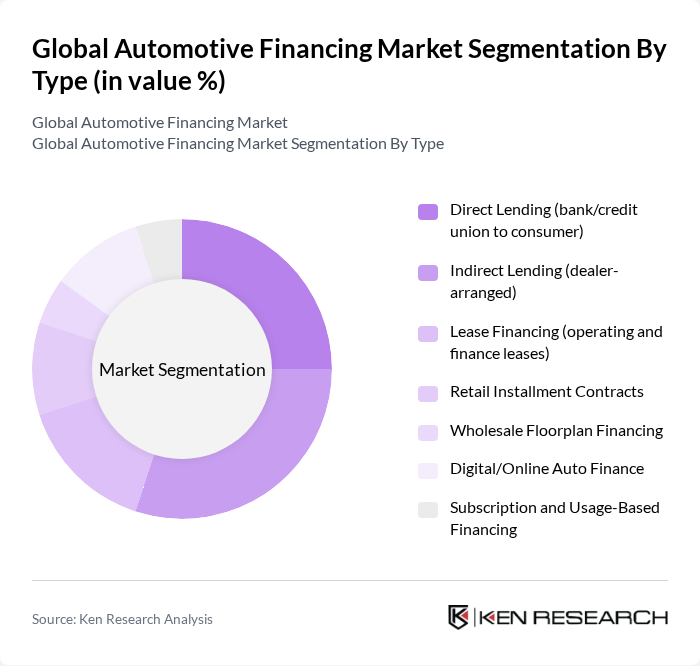 Global Automotive Financing Market Segmentation By Type (in value %)

Global Automotive Financing Market
Global Automotive Financing Market Segmentation By Type

Market Segmentation

Direct Lending (bank/credit union to consumer)

Indirect Lending (dealer-arranged)

Lease Financing (operating and finance leases)

Retail Installment Contracts

Wholesale Floorplan Financing

Digital/Online Auto Finance

Subscription and Usage-Based Financing

Source: Ken Research Analysis

KEN RESEARCH