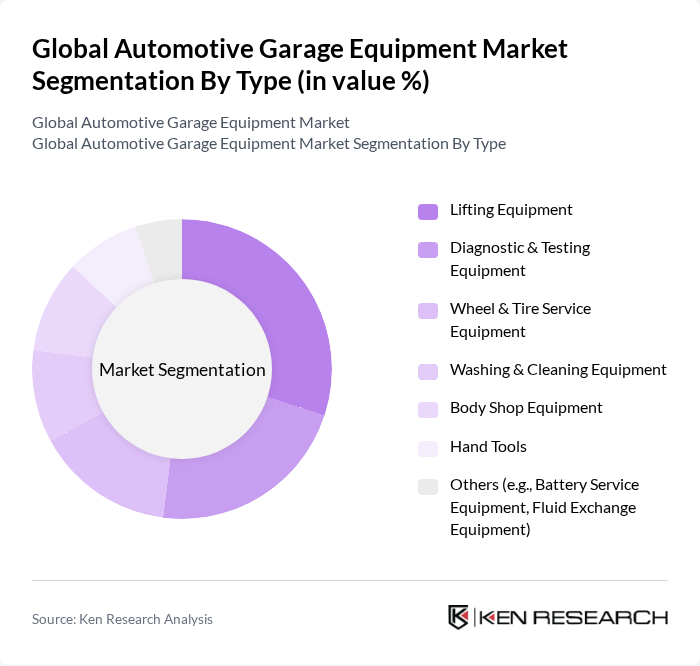 Global Automotive Garage Equipment Market Segmentation By Type (in value %)

Global Automotive Garage Equipment Market
Global Automotive Garage Equipment Market Segmentation By Type

Market Segmentation

Lifting Equipment
Diagnostic & Testing Equipment
Wheel & Tire Service Equipment
Washing & Cleaning Equipment
Body Shop Equipment
Hand Tools
Others (e.g., Battery Service Equipment, Fluid Exchange Equipment)

Source: Ken Research Analysis

KEN RESEARCH