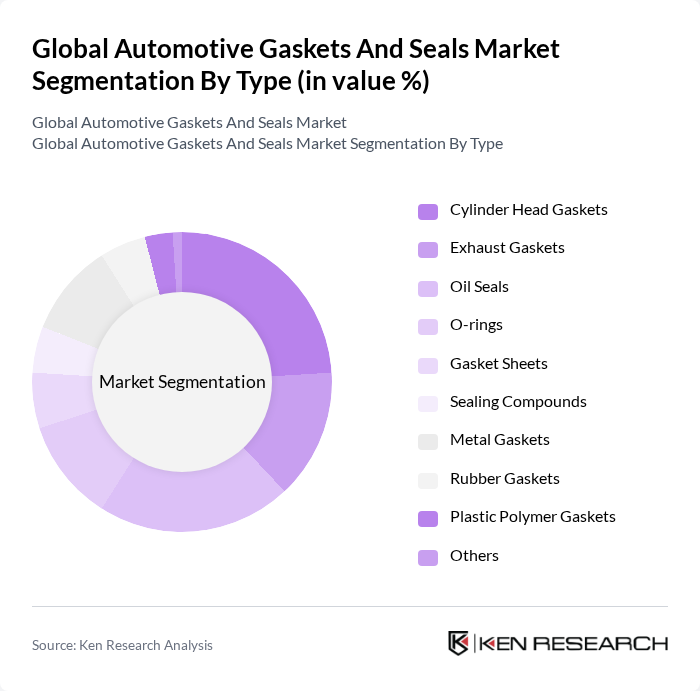 Global Automotive Gaskets And Seals Market Segmentation By Type (in value %)

Global Automotive Gaskets And Seals Market
Global Automotive Gaskets And Seals Market Segmentation By Type

Market Segmentation

Cylinder Head Gaskets
Exhaust Gaskets
Oil Seals
O-rings
Gasket Sheets
Sealing Compounds
Metal Gaskets
Rubber Gaskets
Plastic Polymer Gaskets
Others

Source: Ken Research Analysis

KEN RESEARCH