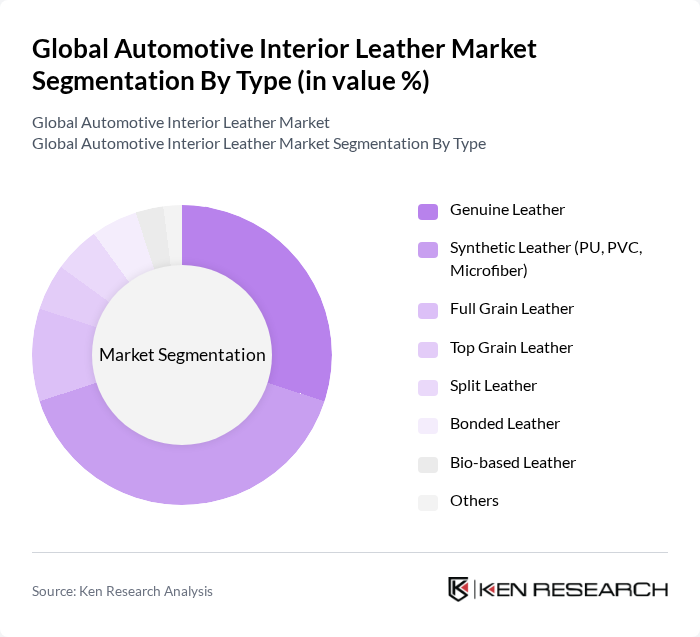 Global Automotive Interior Leather Market Segmentation By Type (in value %)

Global Automotive Interior Leather Market
Global Automotive Interior Leather Market Segmentation By Type

Market Segmentation

Genuine Leather
Synthetic Leather (PU, PVC, Microfiber)
Full Grain Leather
Top Grain Leather
Split Leather
Bonded Leather
Bio-based Leather
Others

Source: Ken Research Analysis

KEN RESEARCH