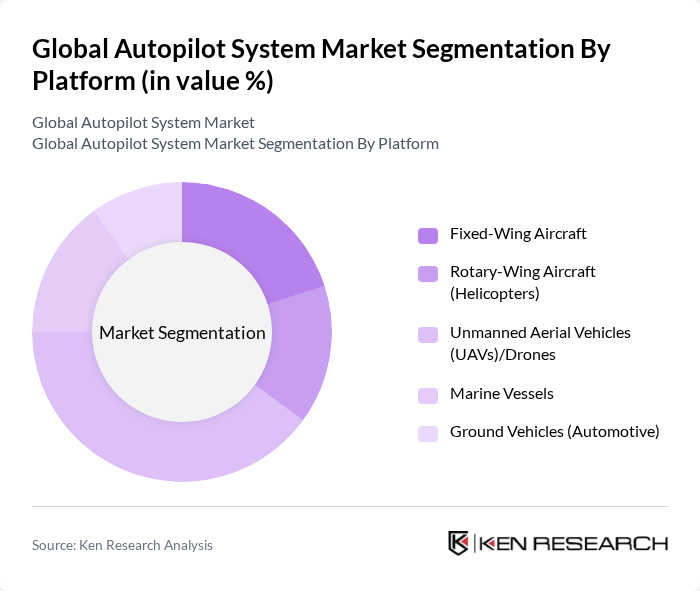 Global Autopilot System Market Segmentation By Platform (in value %)

Global Autopilot System Market
Global Autopilot System Market Segmentation By Platform

Market Segmentation

Fixed-Wing Aircraft
Rotary-Wing Aircraft (Helicopters)
Unmanned Aerial Vehicles (UAVs)/Drones
Marine Vessels
Ground Vehicles (Automotive)

Source: Ken Research Analysis

KEN RESEARCH